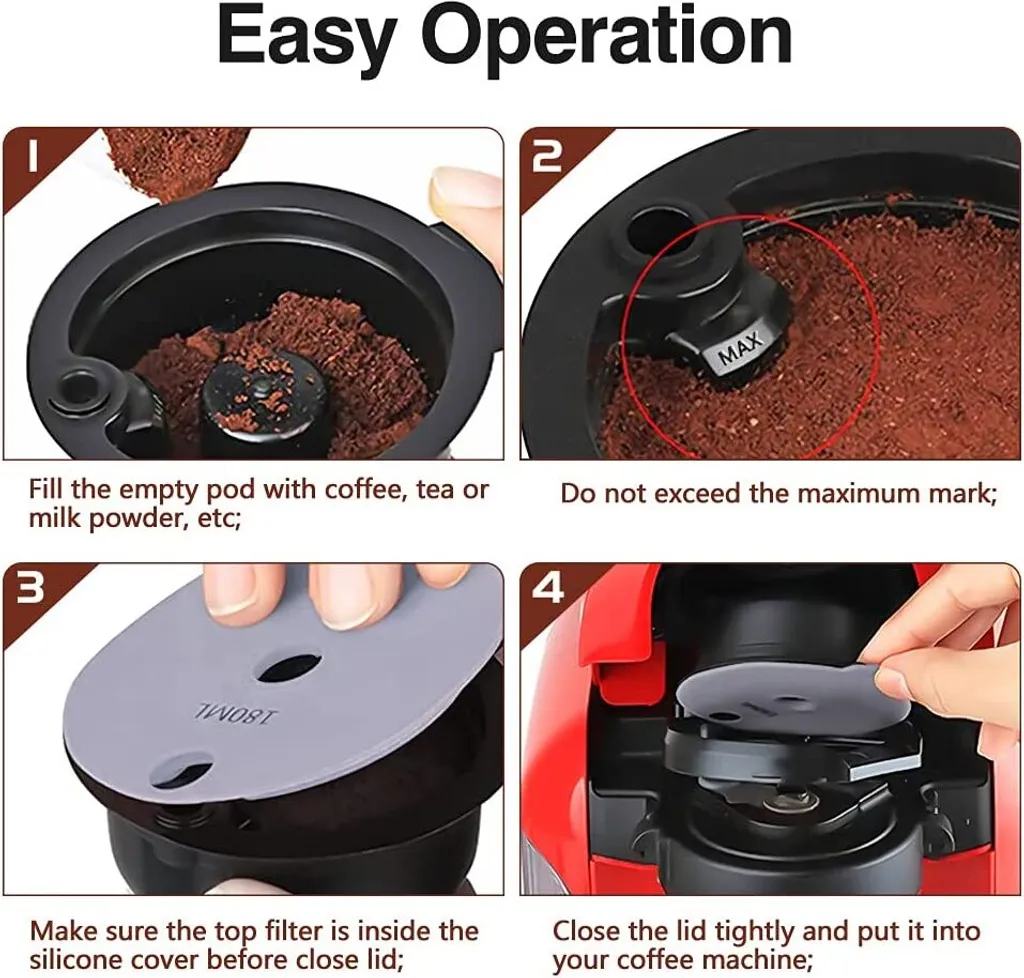 Easy Operation

1

Fill the empty pod with coffee, tea or milk powder, etc;

2

MAX

Do not exceed the maximum mark;

3

180ML

Make sure the top filter is inside the silicone cover before close lid;

4

Close the lid tightly and put it into your coffee machine;